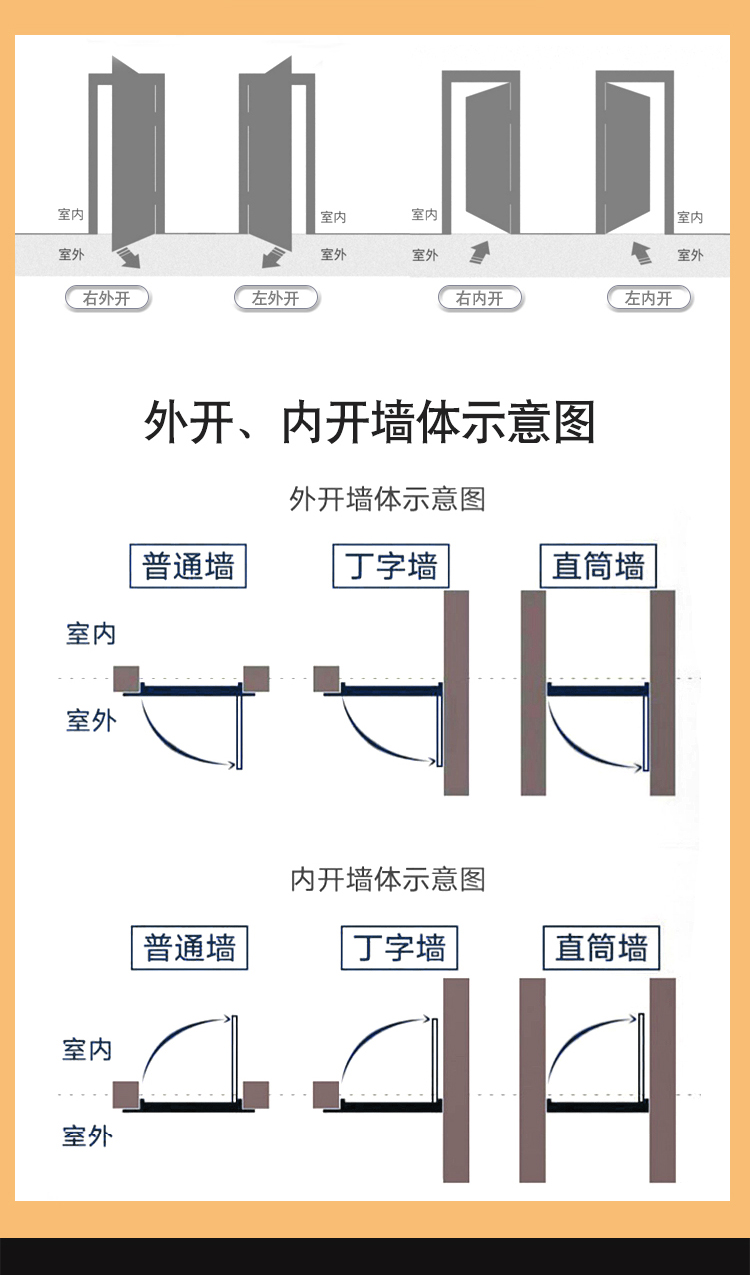 室内
室外
右外开

室内
室外
左外开

室内
室外
右内开

室内
室外
左内开

外开、内开墙体示意图

外开墙体示意图

普通墙
丁字墙
直筒墙

室内
室外

内开墙体示意图

普通墙
丁字墙
直筒墙

室内
室外